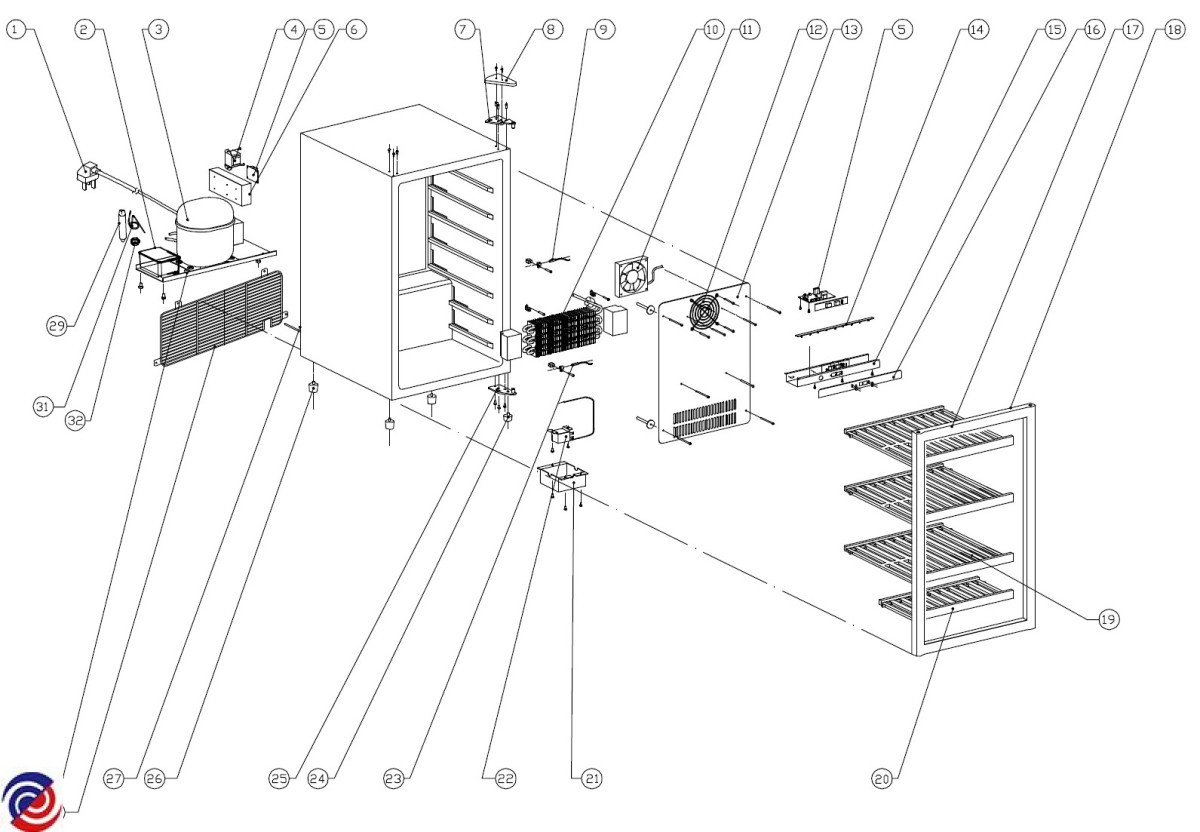 1
2
3
4
5
6
7
8
9
10
11
12
13
5
14
15
16
17
18
29
31
32
19
27
26
25
24
23
22
21
20